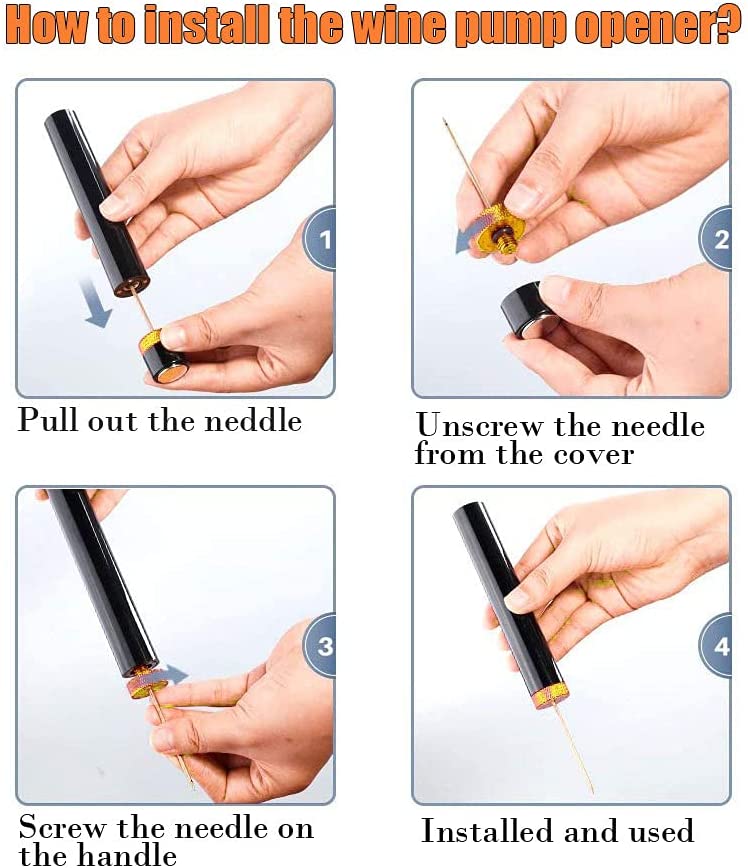 How to install the wine pump opener?

1

Pull out the neddle

2

Unscrew the needle from the cover

3

Screw the needle on the handle

4

Installed and used